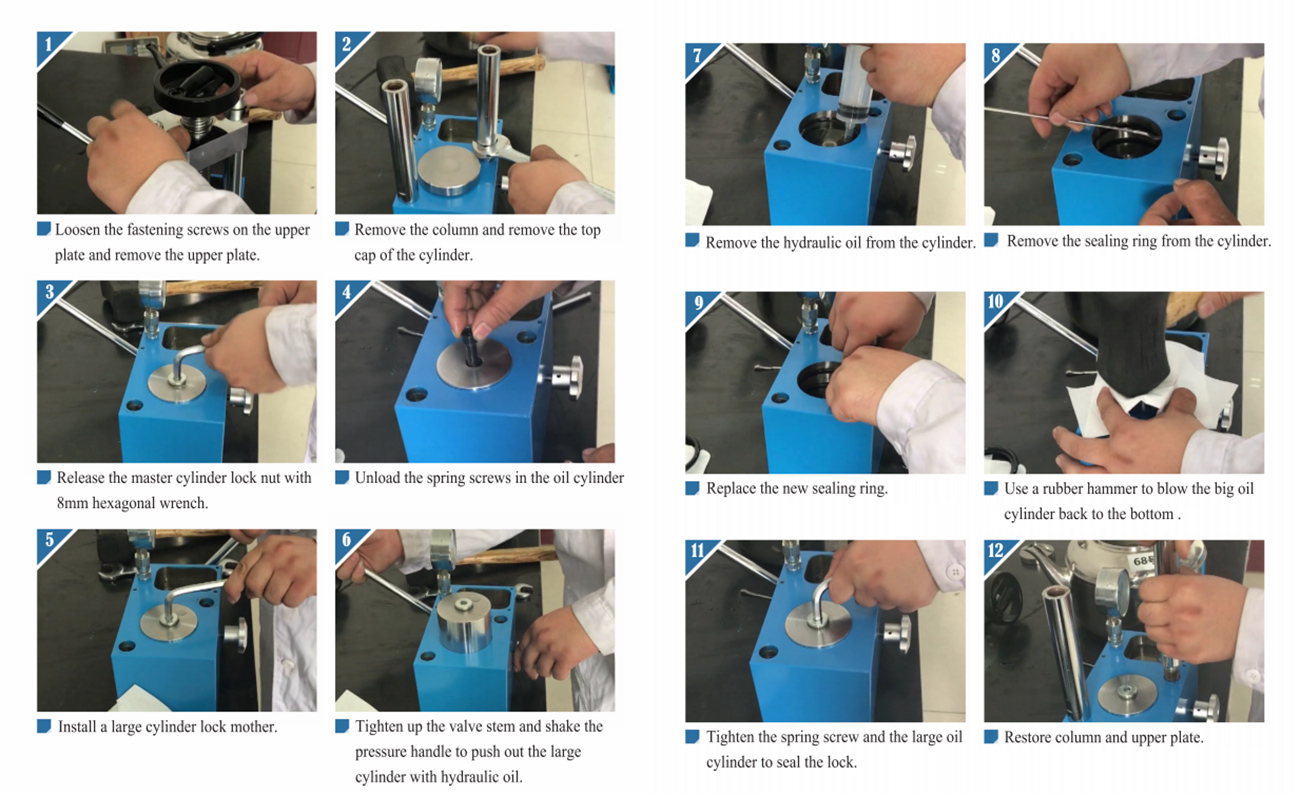 1

Loosen the fastening screws on the upper plate and remove the upper plate.

2

Remove the column and remove the top cap of the cylinder.

3

Release the master cylinder lock nut with 8mm hexagonal wrench.

4

Unload the spring screws in the oil cylinder

5

Install a large cylinder lock mother.

6

Tighten up the valve stem and shake the pressure handle to push out the large cylinder with hydraulic oil.

7

Remove the hydraulic oil from the cylinder.

8

Remove the sealing ring from the cylinder.

9

Replace the new sealing ring.

10

Use a rubber hammer to blow the big oil cylinder back to the bottom .

11

Tighten the spring screw and the large oil cylinder to seal the lock.

12

686

Restore column and upper plate.